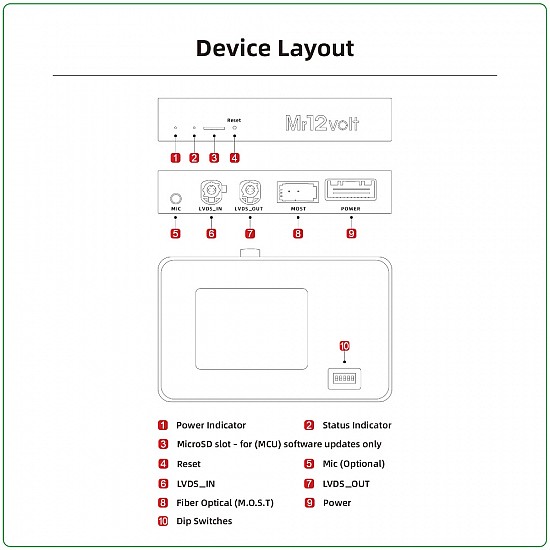 Device Layout

Reset

Mr12volt

1 2 3 4

MIC LVDS_IN LVDS_OUT MOST POWER

5 6 7 8 9

10

1 Power Indicator
2 Status Indicator
3 MicroSD slot - for (MCU) software updates only
4 Reset
5 Mic (Optional)
6 LVDS_IN
7 LVDS_OUT
8 Fiber Optical (M.O.S.T)
9 Power
10 Dip Switches