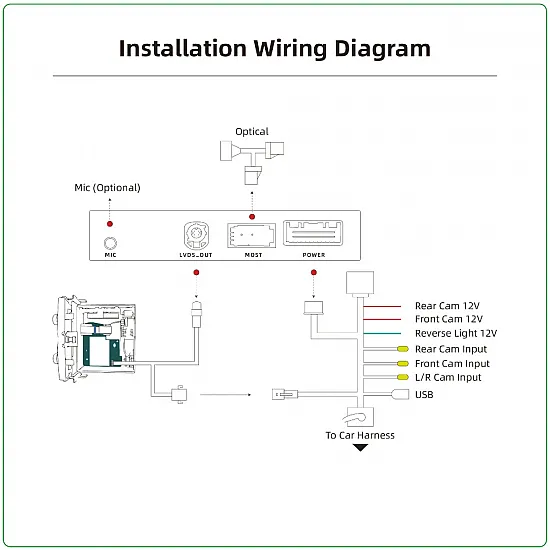 Installation Wiring Diagram

Optical

Mic (Optional)

MIC

LVDS_OUT

MOST

POWER

Rear Cam 12V
Front Cam 12V
Reverse Light 12V
Rear Cam Input
Front Cam Input
L/R Cam Input
USB

To Car Harness